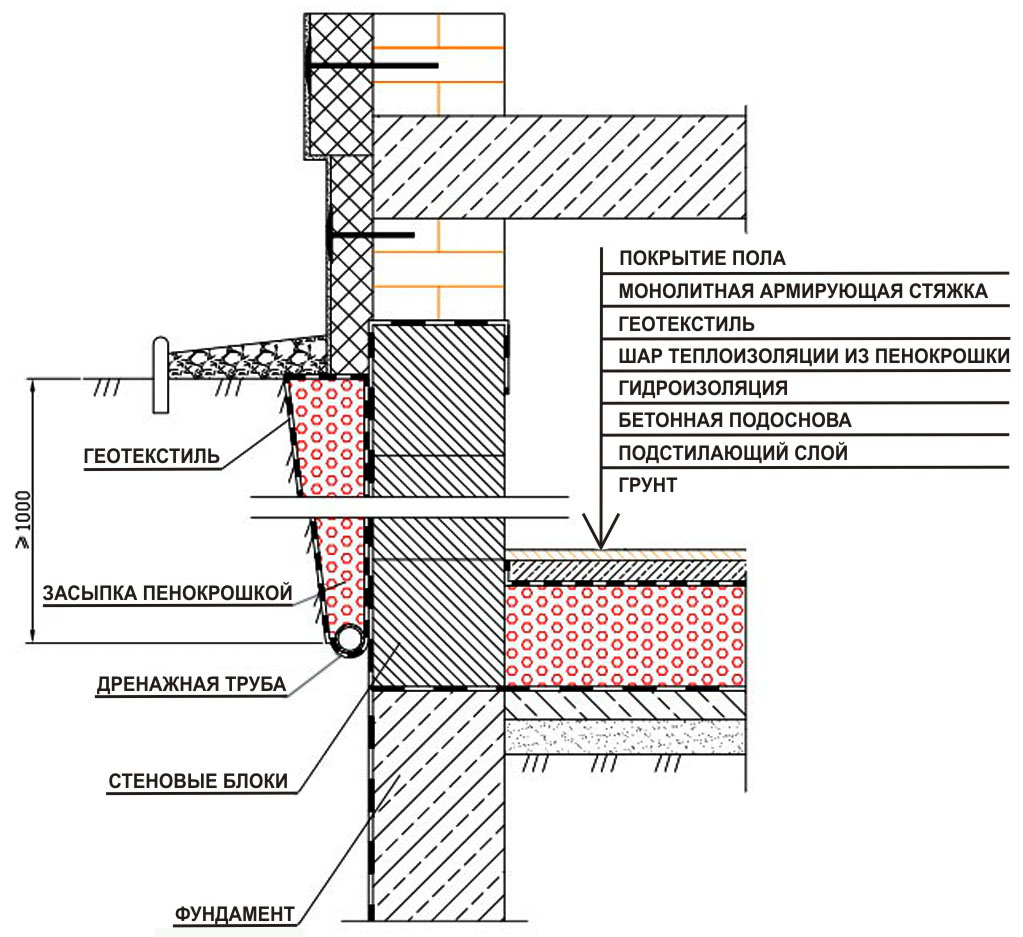 ПОКРЫТИЕ ПОЛА
МОНОЛИТНАЯ АРМИРУЮЩАЯ СТЯЖКА
ГЕОТЕКСТИЛЬ
ШАР ТЕПЛОИЗОЛЯЦИИ ИЗ ПЕНОКРОШКИ
ГИДРОИЗОЛЯЦИЯ
БЕТОННАЯ ПОДОСНОВА
ПОДСТИЛАЮЩИЙ СЛОЙ
ГРУНТ

ГЕОТЕКСТИЛЬ
$\geqslant 1000$
ЗАСЫПКА ПЕНОКРОШКОЙ
ДРЕНАЖНАЯ ТРУБА
СТЕНОВЫЕ БЛОКИ
ФУНДАМЕНТ