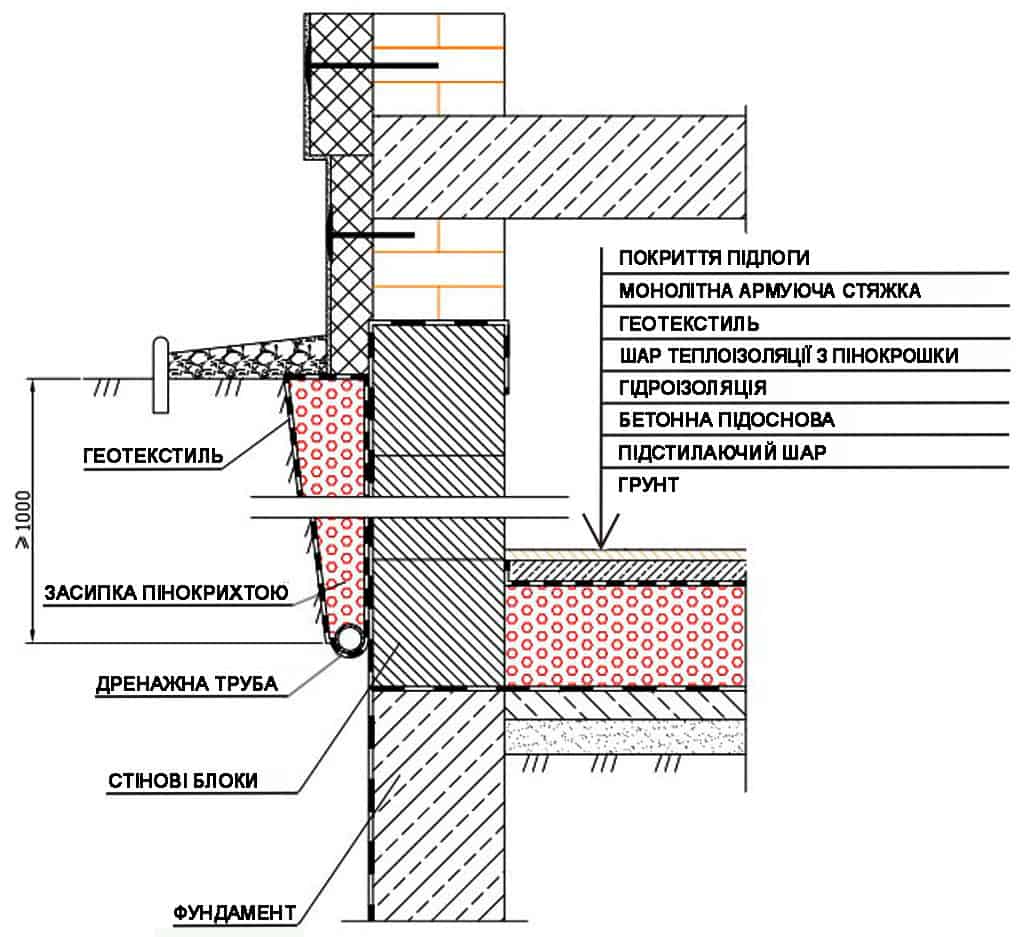 ПОКРИТТЯ ПІДЛОГИ
МОНОЛІТНА АРМУЮЧА СТЯЖКА
ГЕОТЕКСТИЛЬ
ШАР ТЕПЛОІЗОЛЯЦІЇ З ПІНОКРОШКИ
ГІДРОІЗОЛЯЦІЯ
БЕТОННА ПІДОСНОВА
ПІДСТИЛАЮЧИЙ ШАР
ГРУНТ

ГЕОТЕКСТИЛЬ
$\geqslant 1000$
ЗАСИПКА ПІНОКРИХТОЮ
ДРЕНАЖНА ТРУБА
СТІНОВІ БЛОКИ
ФУНДАМЕНТ