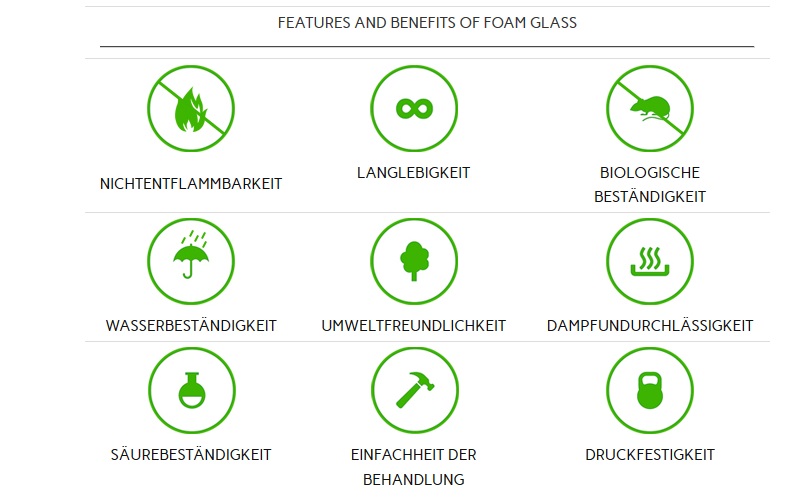 FEATURES AND BENEFITS OF FOAM GLASS

NICHTENTFLAMMBARKEIT

LANGLEBIGKEIT

BIOLOGISCHE BESTÄNDIGKEIT

WASSERBESTÄNDIGKEIT

UMWELTFREUNDLICHKEIT

DAMPFUNDURCHLÄSSIGKEIT

SÄUREBESTÄNDIGKEIT

EINFACHHEIT DER BEHANDLUNG

DRUCKFESTIGKEIT