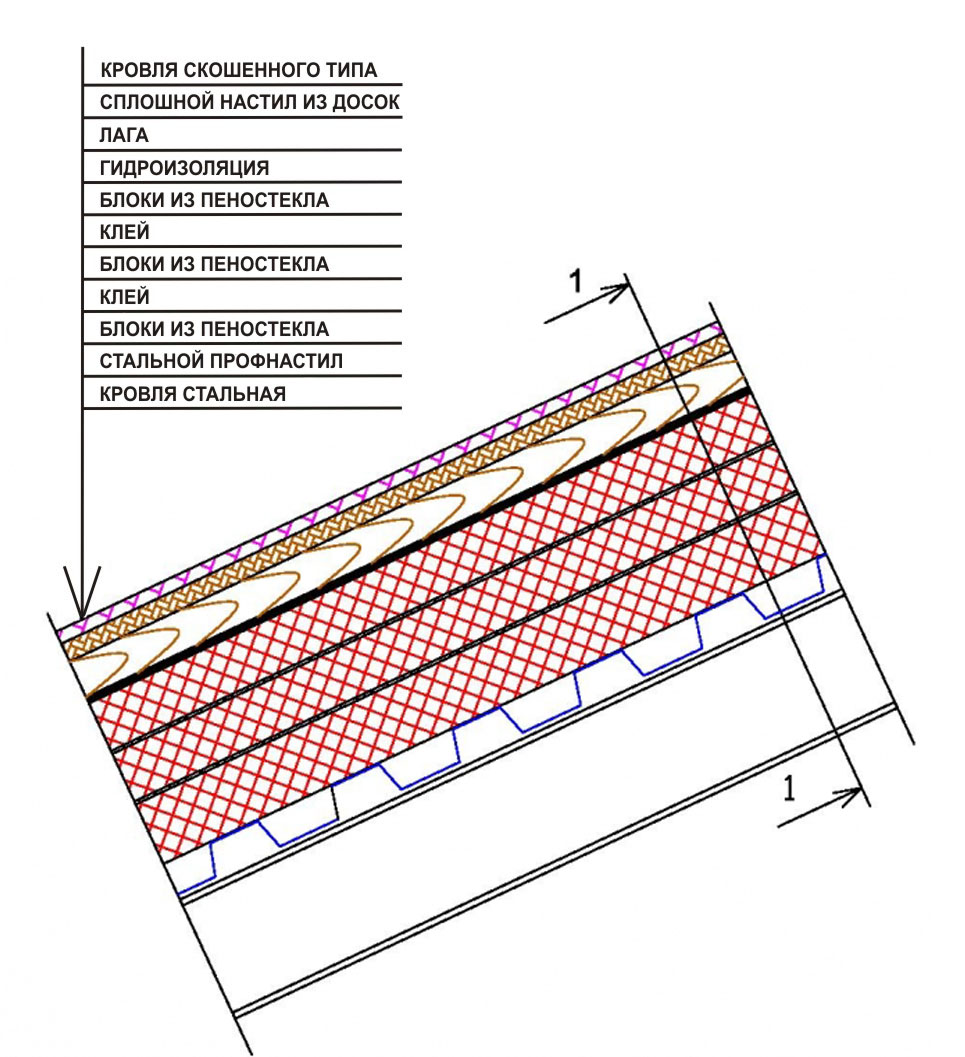 КРОВЛЯ СКОШЕННОГО ТИПА
СПЛОШНОЙ НАСТИЛ ИЗ ДОСОК
ЛАГА
ГИДРОИЗОЛЯЦИЯ
БЛОКИ ИЗ ПЕНОСТЕКЛА
КЛЕЙ
БЛОКИ ИЗ ПЕНОСТЕКЛА
КЛЕЙ
БЛОКИ ИЗ ПЕНОСТЕКЛА
СТАЛЬНОЙ ПРОФНАСТИЛ
КРОВЛЯ СТАЛЬНАЯ

1

1